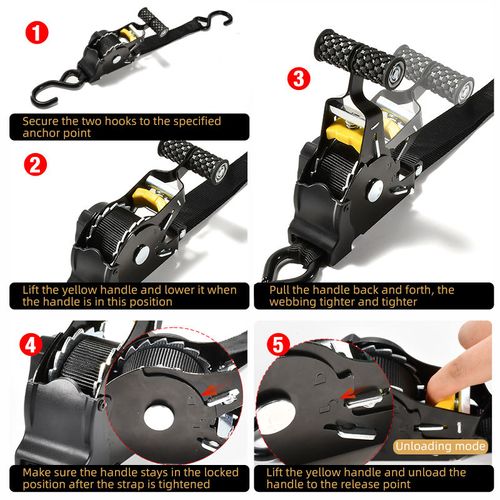 1

Secure the two hooks to the specified anchor point

2

Lift the yellow handle and lower it when the handle is in this position

3

Pull the handle back and forth, the webbing tighter and tighter

4

Make sure the handle stays in the locked position after the strap is tightened

5

Unloading mode

Lift the yellow handle and unload the handle to the release point