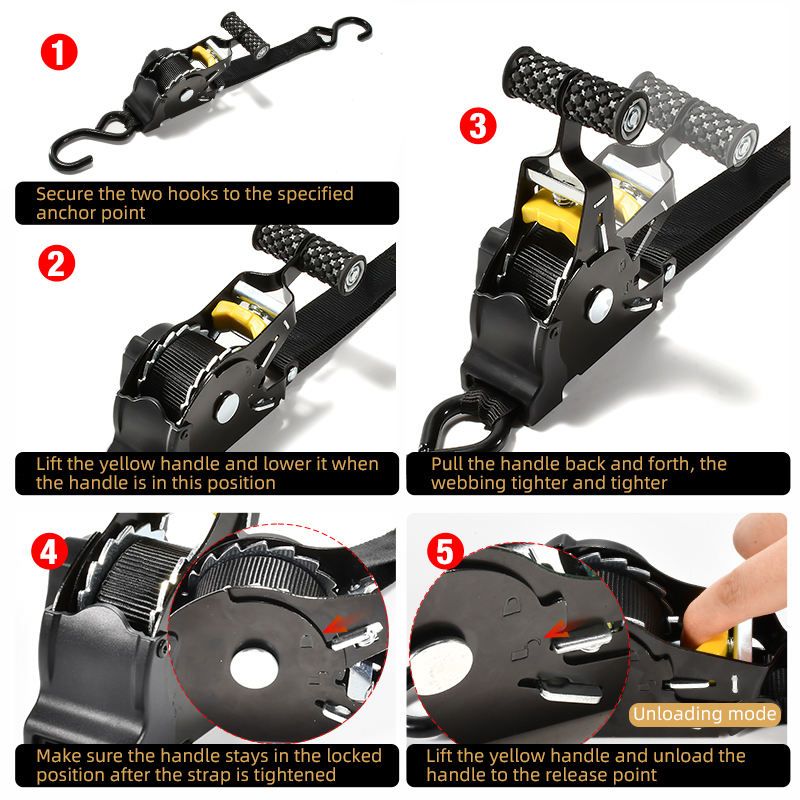 1

Secure the two hooks to the specified anchor point

2

Lift the yellow handle and lower it when the handle is in this position

3

Pull the handle back and forth, the webbing tighter and tighter

4

Make sure the handle stays in the locked position after the strap is tightened

5

Unloading mode

Lift the yellow handle and unload the handle to the release point