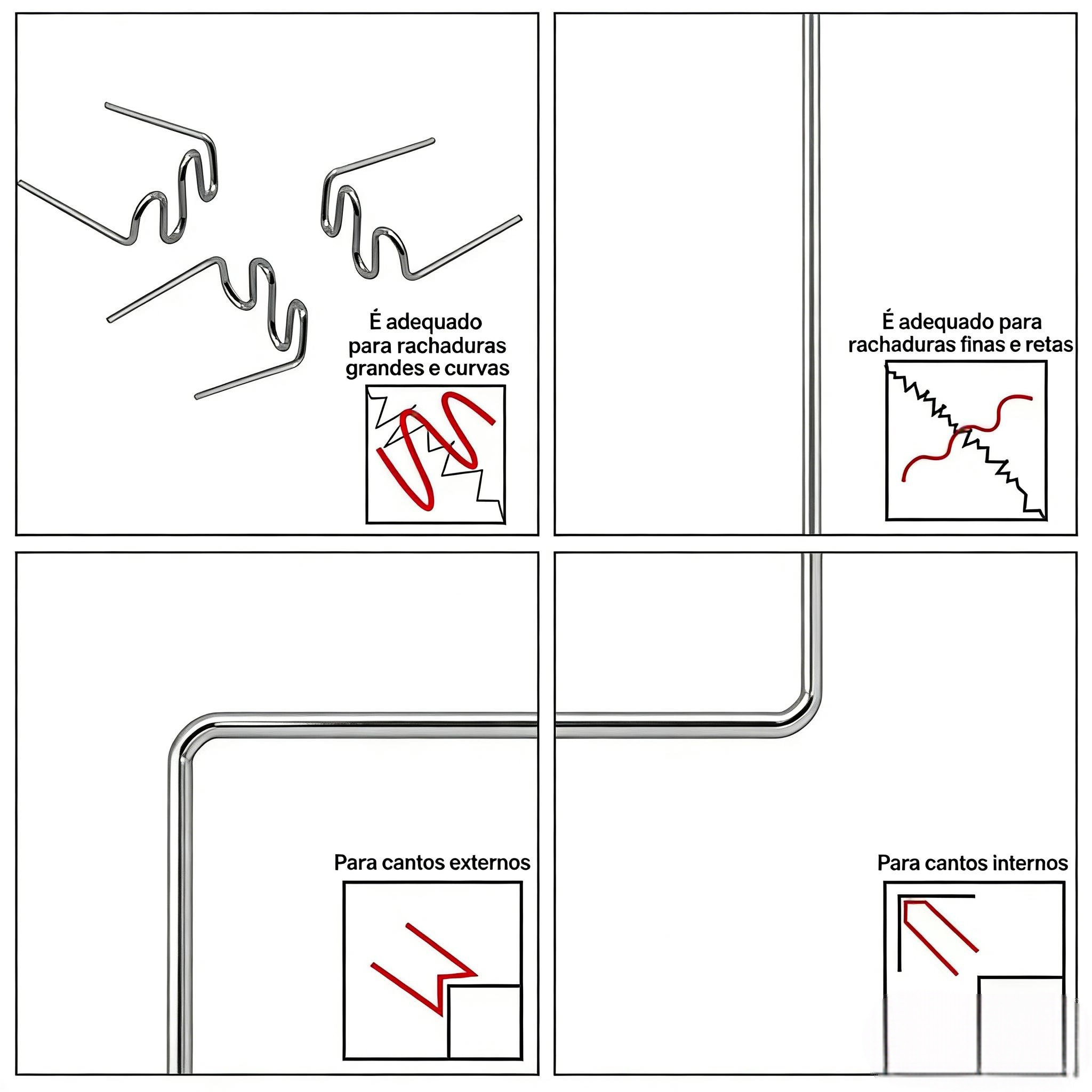 É adequado para rachaduras grandes e curvas

É adequado para rachaduras finas e retas

Para cantos externos

Para cantos internos