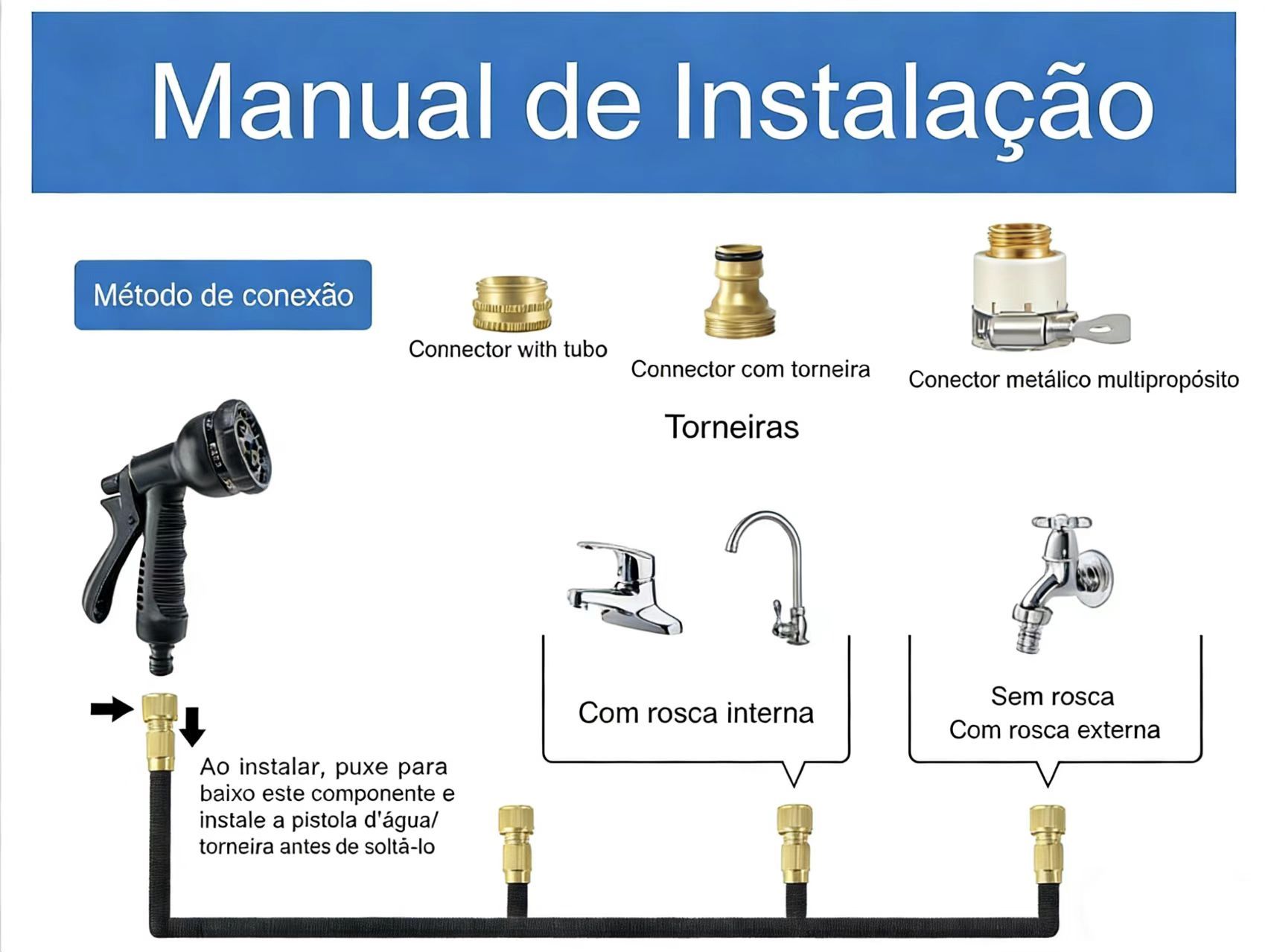 Manual de Instalação

Método de conexão

Connector with tubo

Connector com torneira

Conector metálico multipropósito

Torneiras

Com rosca interna

Sem rosca
Com rosca externa

Ao instalar, puxe para baixo este componente e instale a pistola d'água/ torneira antes de soltá-lo