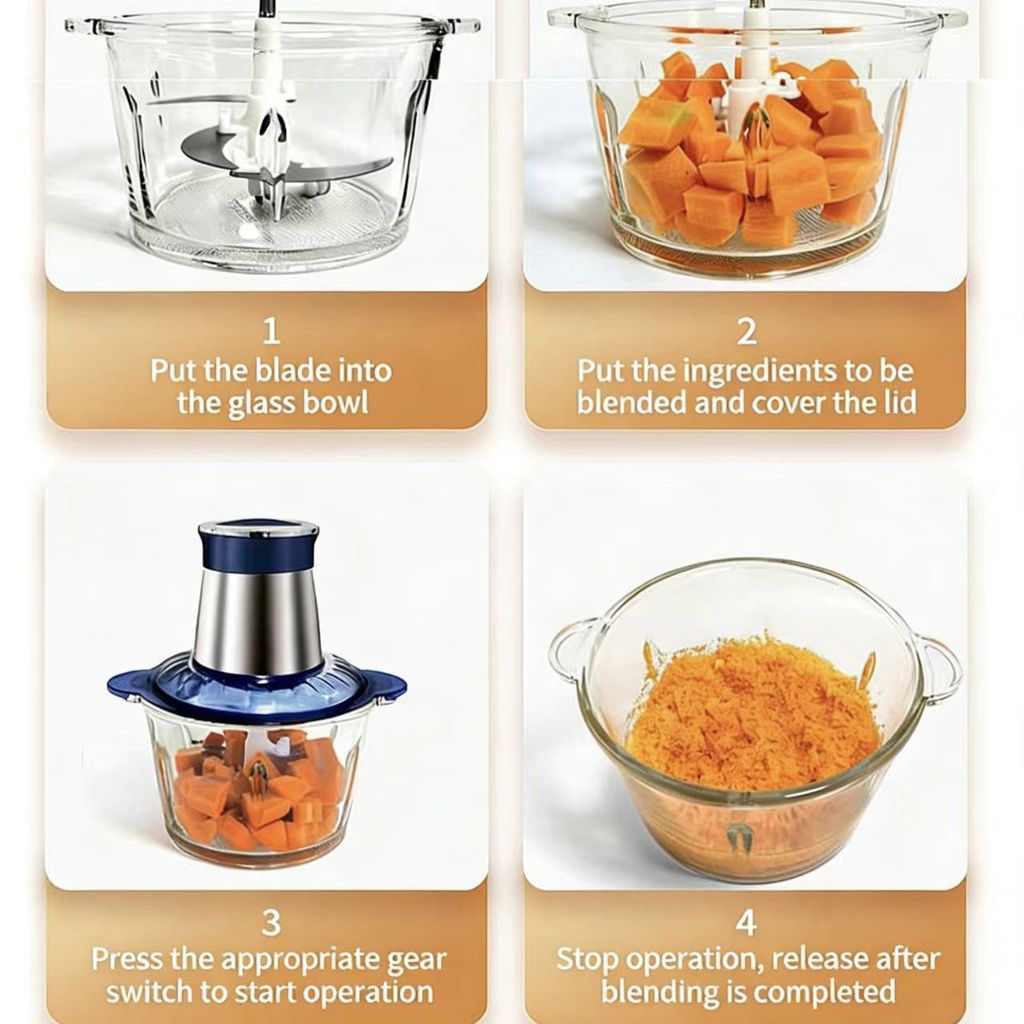 1
Put the blade into the glass bowl

2
Put the ingredients to be blended and cover the lid

3
Press the appropriate gear switch to start operation

4
Stop operation, release after blending is completed