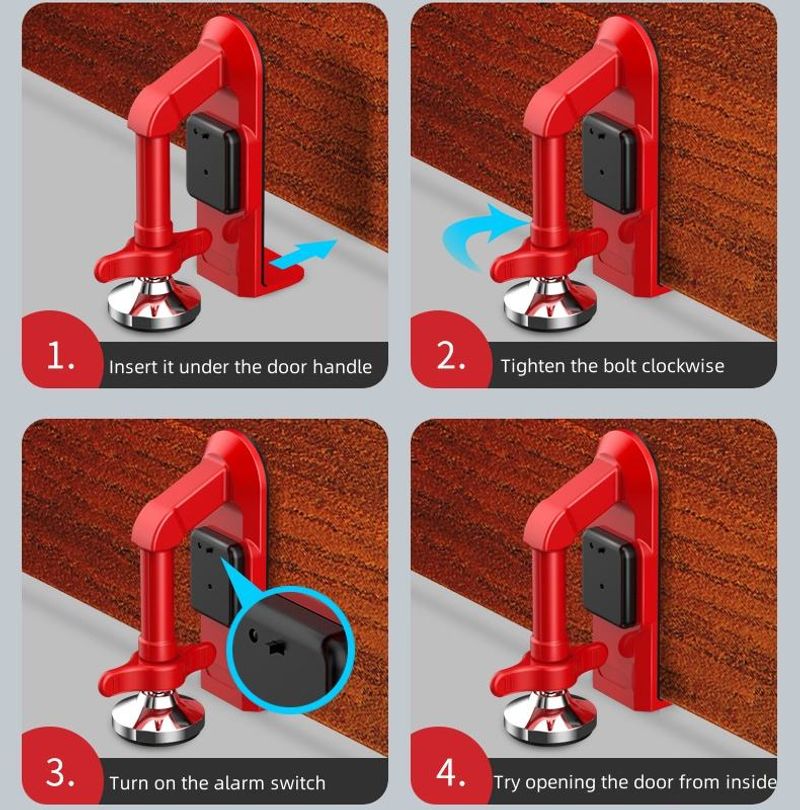 1. Insert it under the door handle

2. Tighten the bolt clockwise

3. Turn on the alarm switch

4. Try opening the door from inside