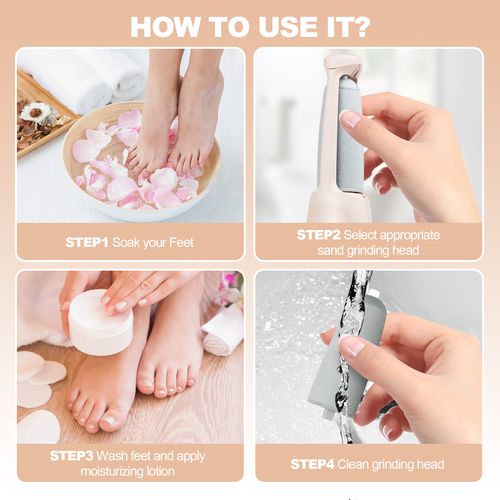 HOW TO USE IT?

STEP1 Soak your Feet

STEP2 Select appropriate sand grinding head

STEP3 Wash feet and apply moisturizing lotion

STEP4 Clean grinding head