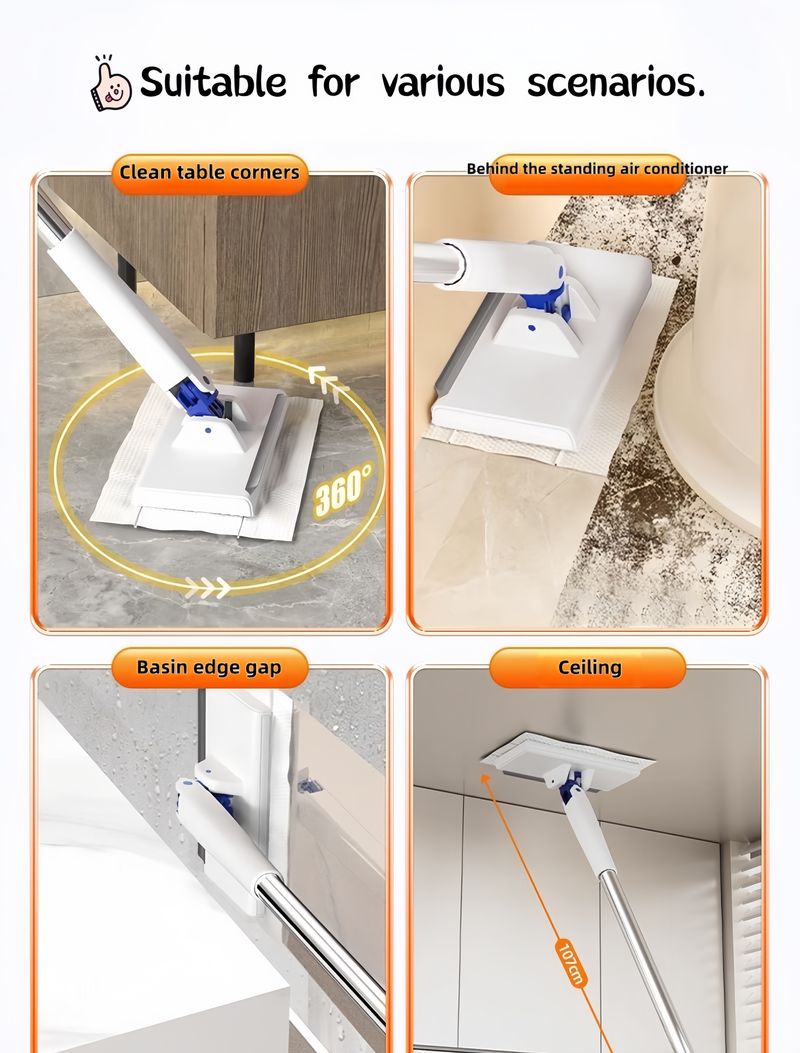 Suitable for various scenarios.

Clean table corners

360°

Behind the standing air conditioner

Basin edge gap

Ceiling

107cm