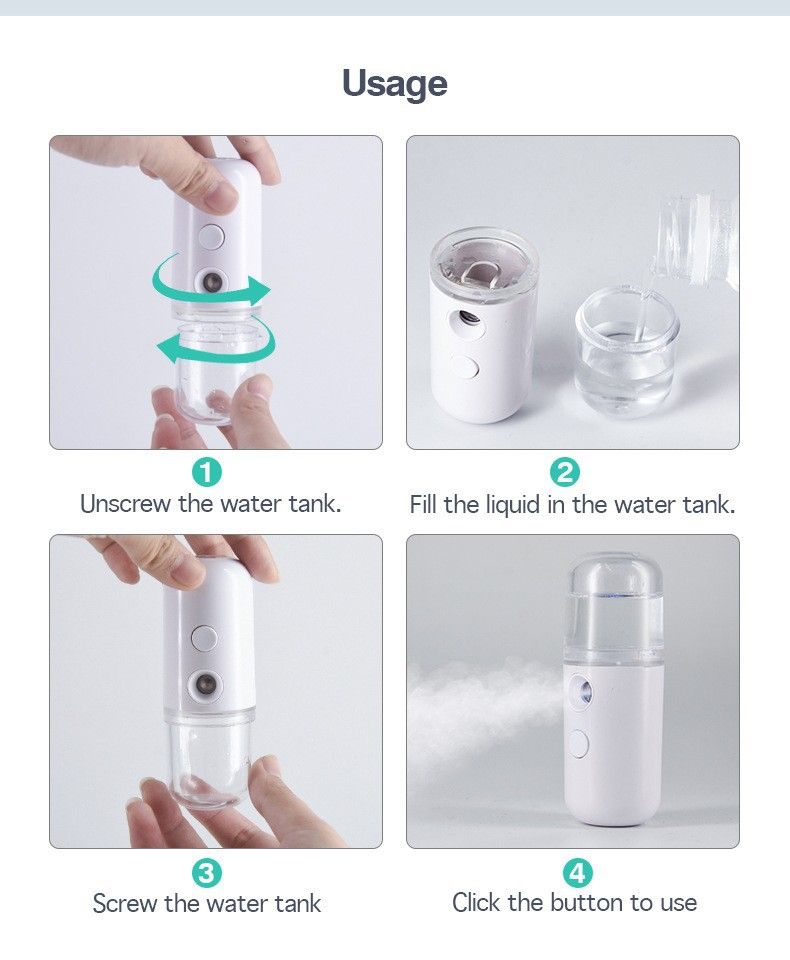 Usage

1
Unscrew the water tank.

2
Fill the liquid in the water tank.

3
Screw the water tank

4
Click the button to use