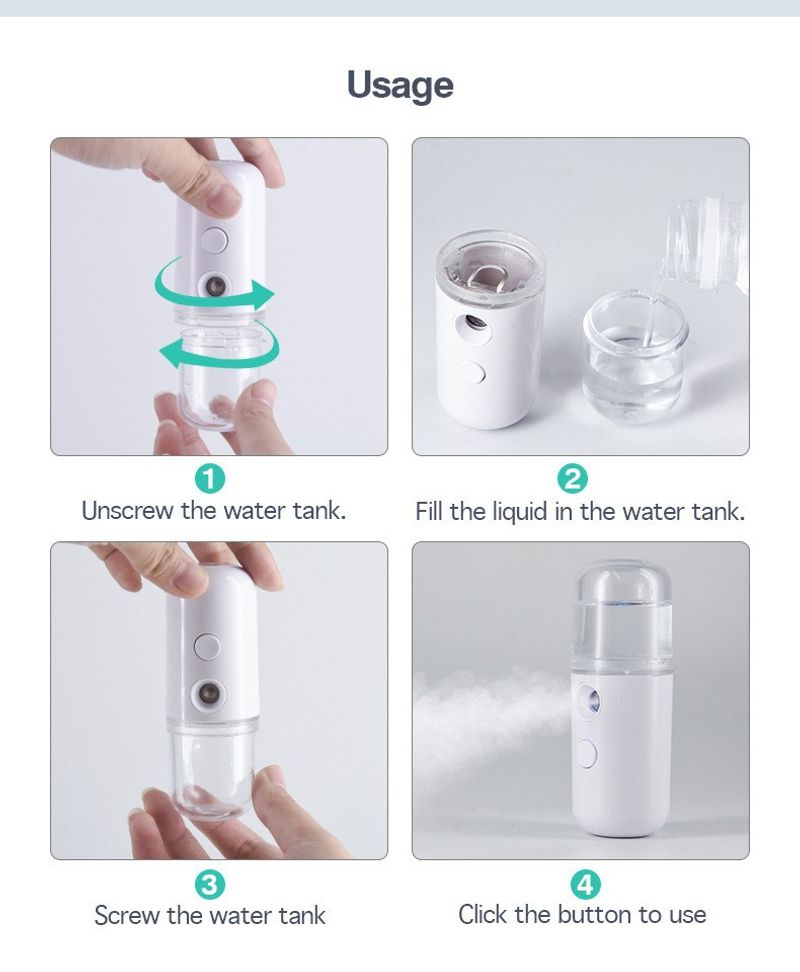 Usage

1
Unscrew the water tank.

2
Fill the liquid in the water tank.

3
Screw the water tank

4
Click the button to use