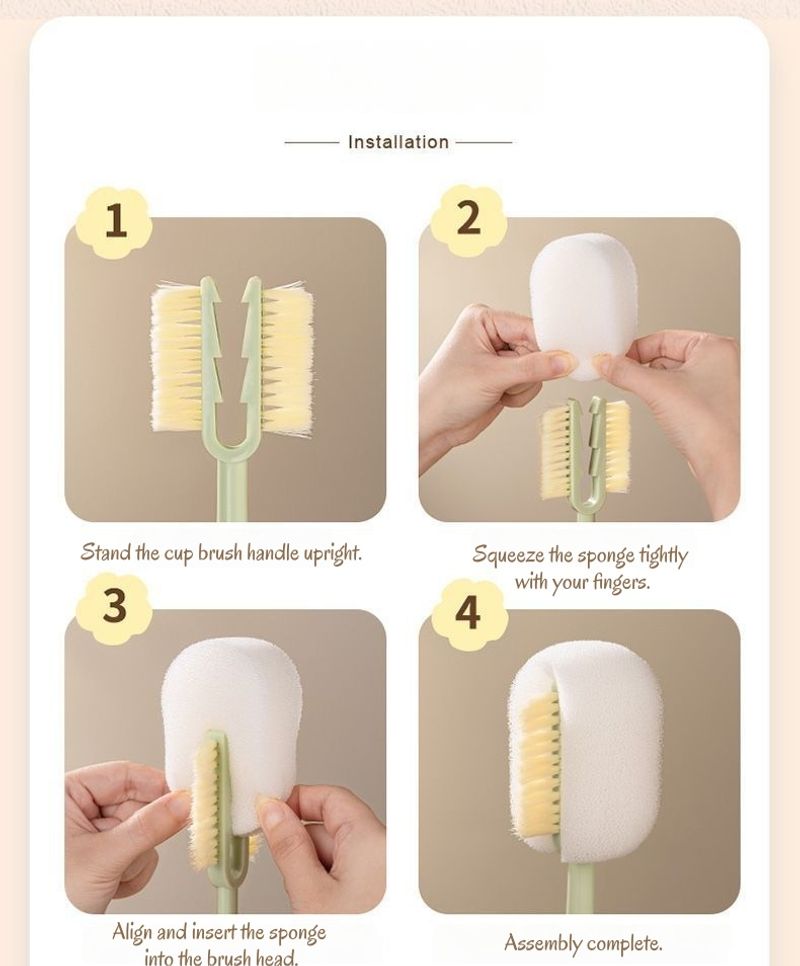 Installation

1

Stand the cup brush handle upright.

2

Squeeze the sponge tightly with your fingers.

3

Align and insert the sponge into the brush head.

4

Assembly complete.