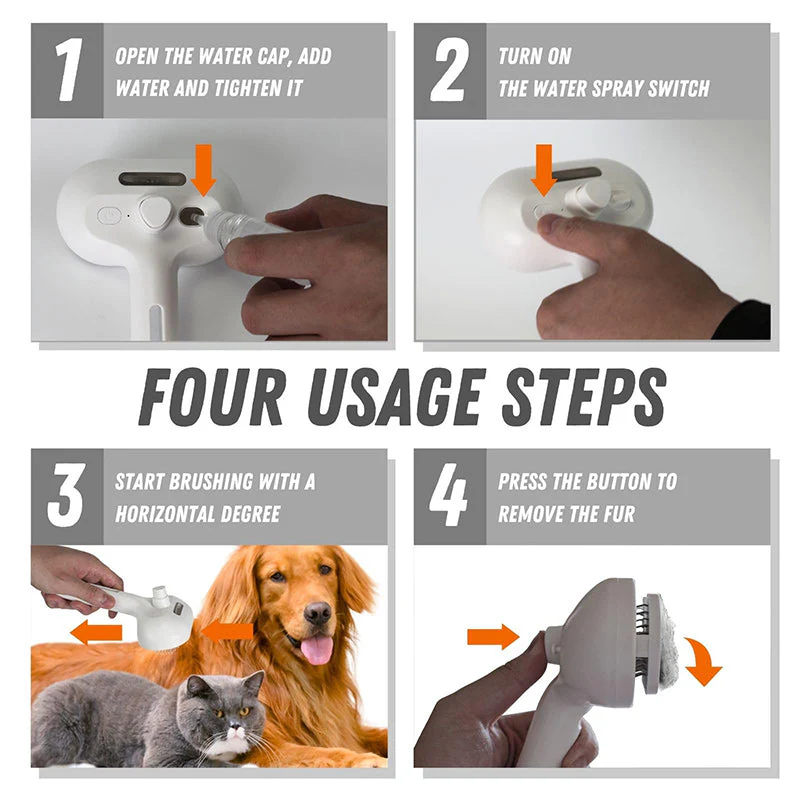 1 OPEN THE WATER CAP, ADD WATER AND TIGHTEN IT

2 TURN ON THE WATER SPRAY SWITCH

FOUR USAGE STEPS

3 START BRUSHING WITH A HORIZONTAL DEGREE

4 PRESS THE BUTTON TO REMOVE THE FUR