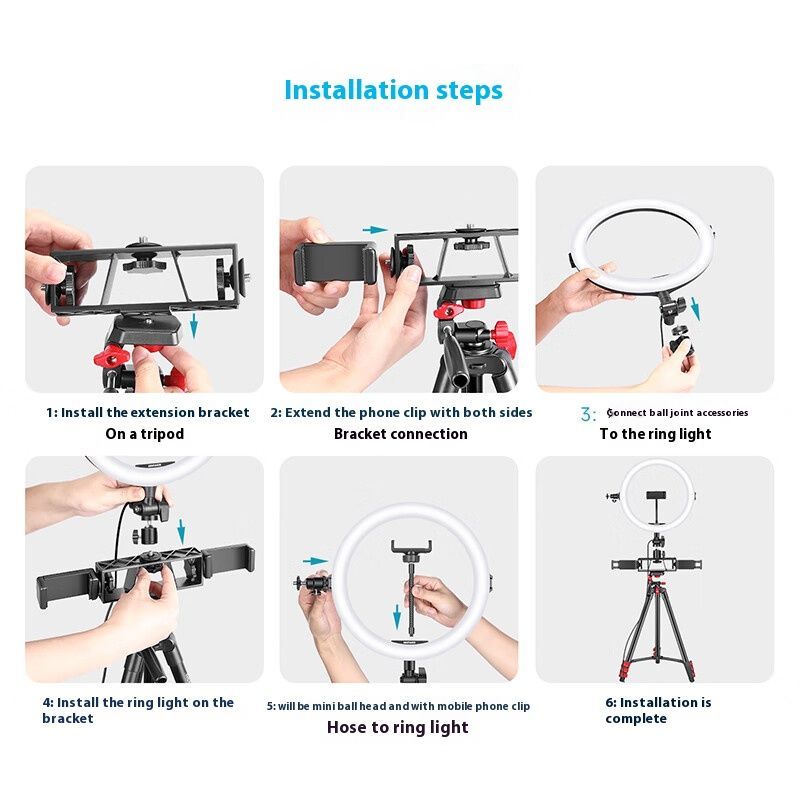 Installation steps

1: Install the extension bracket
On a tripod

2: Extend the phone clip with both sides
Bracket connection

3: Connect ball joint accessories
To the ring light

4: Install the ring light on the bracket

5: will be mini ball head and with mobile phone clip
Hose to ring light

6: Installation is complete