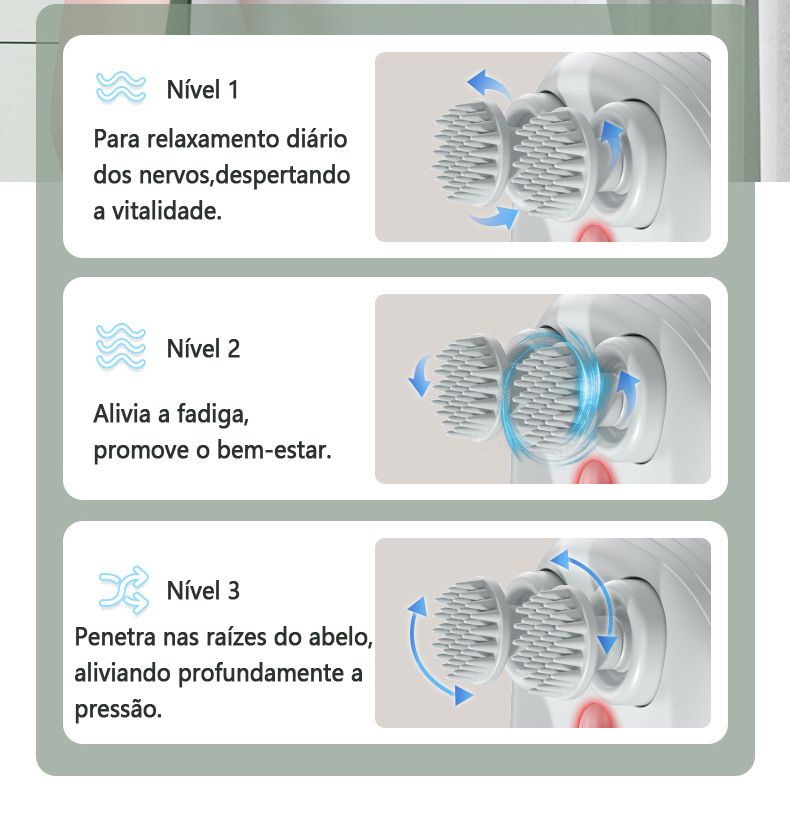 Nível 1

Para relaxamento diário dos nervos,despertando a vitalidade.

Nível 2

Alivia a fadiga, promove o bem-estar.

Nível 3

Penetra nas raízes do abelo, aliviando profundamente a pressão.