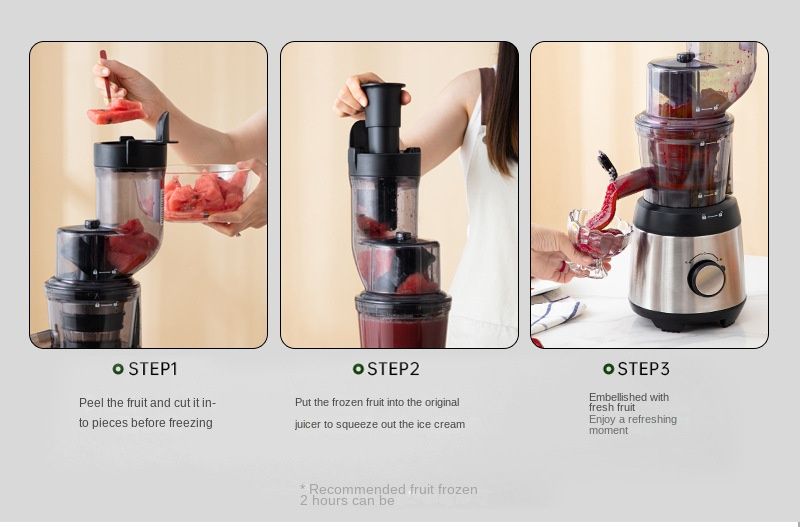 STEP1

Peel the fruit and cut it into pieces before freezing

STEP2

Put the frozen fruit into the original juicer to squeeze out the ice cream

STEP3

Embellished with fresh fruit
Enjoy a refreshing moment

* Recommended fruit frozen 2 hours can be