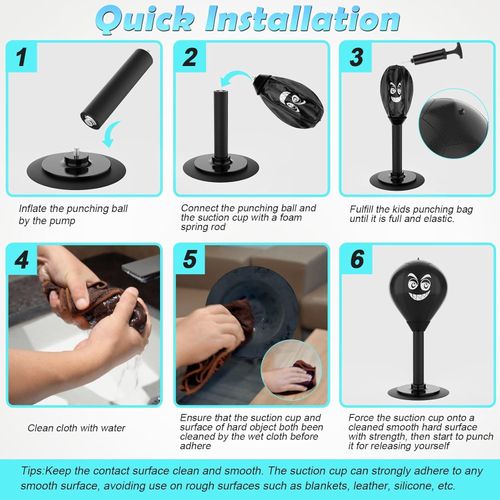 Quick Installation

1

Inflate the punching ball by the pump

2

Connect the punching ball and the suction cup with a foam spring rod

3

Fulfill the kids punching bag until it is full and elastic.

4

Clean cloth with water

5

Ensure that the suction cup and surface of hard object both been cleaned by the wet cloth before adhere

6

Force the suction cup onto a cleaned smooth hard surface with strength, then start to punch it for releasing yourself

Tips:Keep the contact surface clean and smooth. The suction cup can strongly adhere to any smooth surface, avoiding use on rough surfaces such as blankets, leather, silicone, etc.