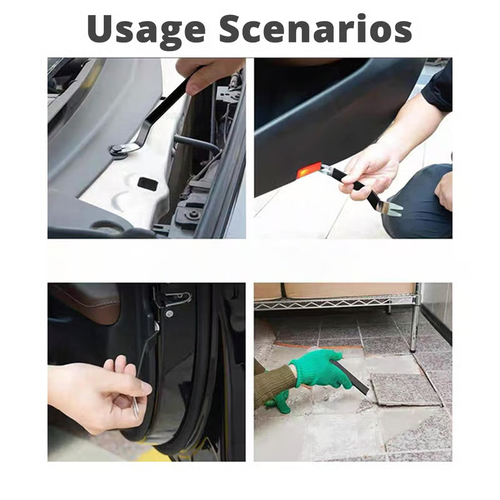 Usage Scenarios