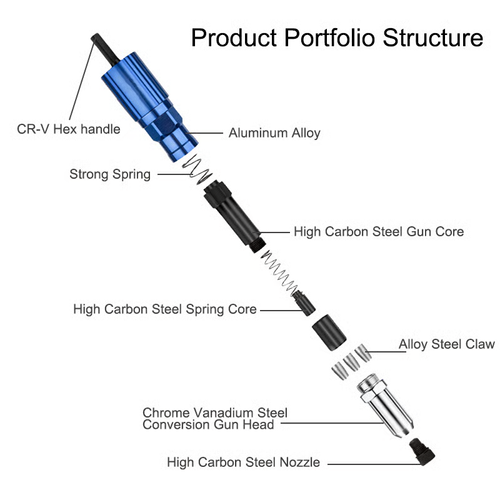 Product Portfolio Structure

CR-V Hex handle

Aluminum Alloy

Strong Spring

High Carbon Steel Gun Core

High Carbon Steel Spring Core

Alloy Steel Claw

Chrome Vanadium Steel
Conversion Gun Head

High Carbon Steel Nozzle