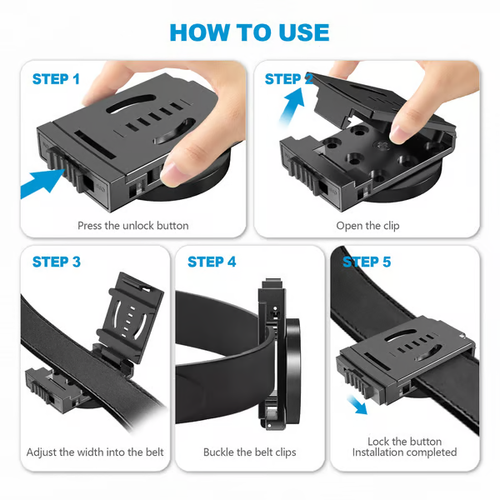 HOW TO USE

STEP 1

Press the unlock button

STEP 2

Open the clip

STEP 3

Adjust the width into the belt

STEP 4

Buckle the belt clips

STEP 5

Lock the button
Installation completed