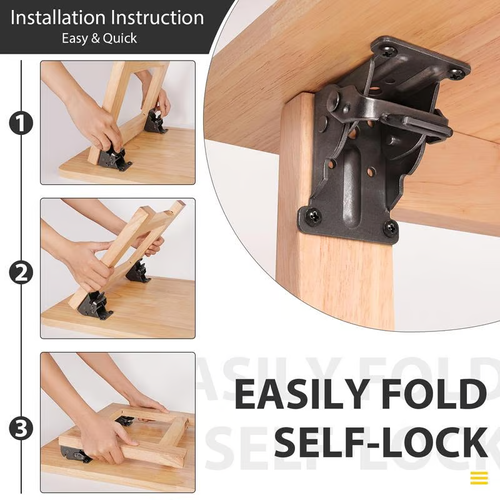 Installation Instruction
Easy & Quick

1

2

3

EASILY FOLD
SELF-LOCK