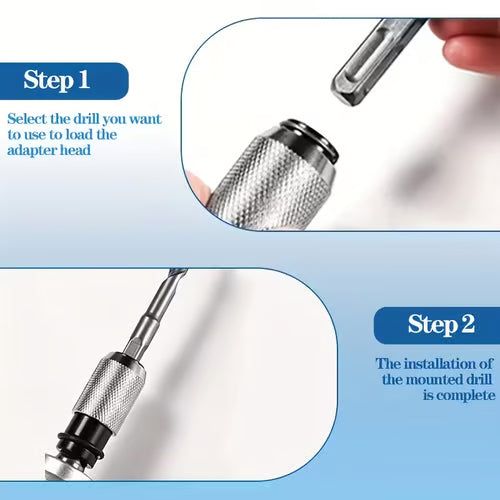 Step 1

Select the drill you want to use to load the adapter head

Step 2

The installation of the mounted drill is complete