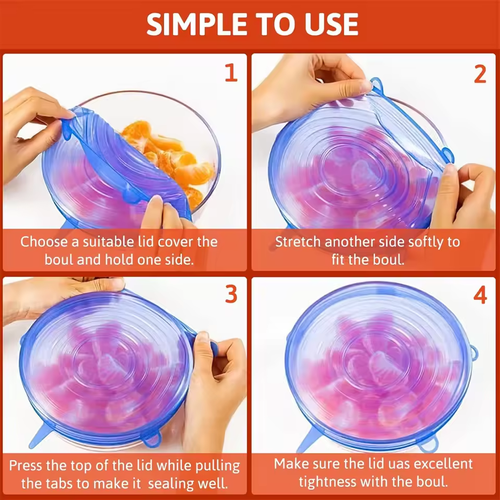 SIMPLE TO USE

1

Choose a suitable lid cover the boul and hold one side.

2

Stretch another side softly to fit the boul.

3

Press the top of the lid while pulling the tabs to make it sealing well.

4

Make sure the lid uas excellent tightness with the boul.