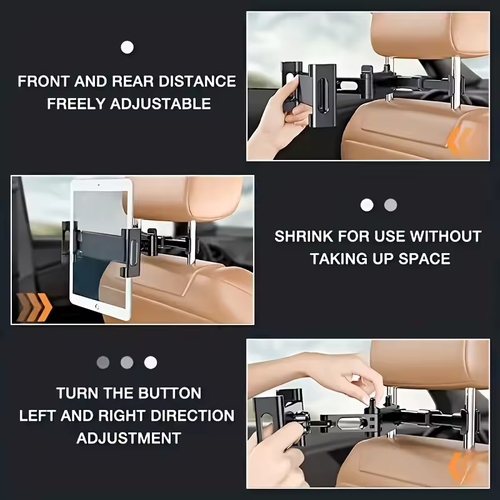 FRONT AND REAR DISTANCE FREELY ADJUSTABLE

SHRINK FOR USE WITHOUT TAKING UP SPACE

TURN THE BUTTON LEFT AND RIGHT DIRECTION ADJUSTMENT