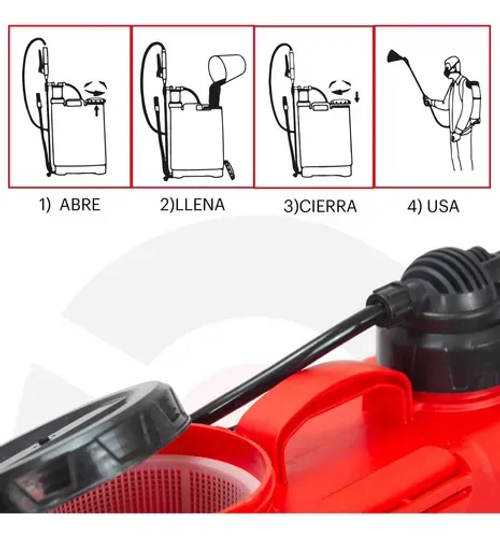 1) ABRE

2)LLENA

3)CIERRA

4) USA