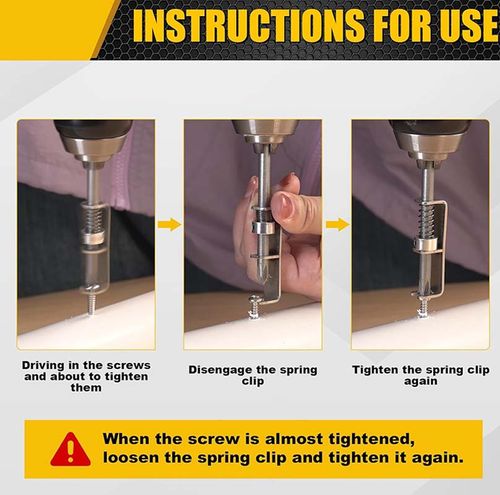 INSTRUCTIONS FOR USE

Driving in the screws and about to tighten them

Disengage the spring clip

Tighten the spring clip again

When the screw is almost tightened, loosen the spring clip and tighten it again.