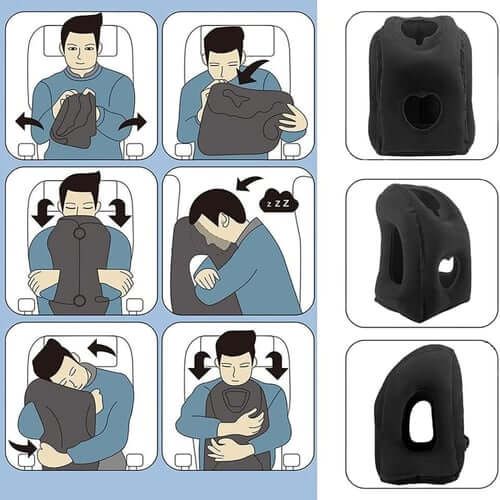 z Z Z