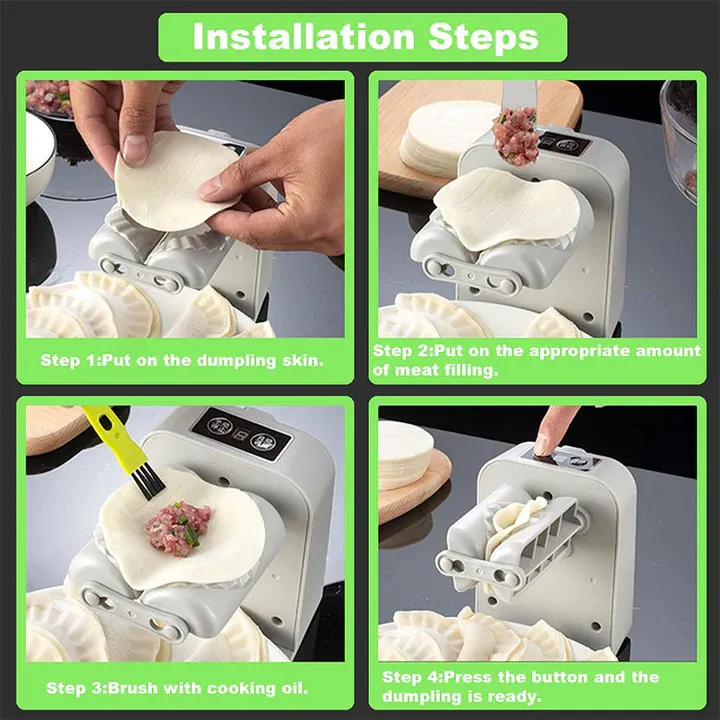 Installation Steps

Step 1:Put on the dumpling skin.

Step 2:Put on the appropriate amount of meat filling.

Step 3:Brush with cooking oil.

Step 4:Press the button and the dumpling is ready.