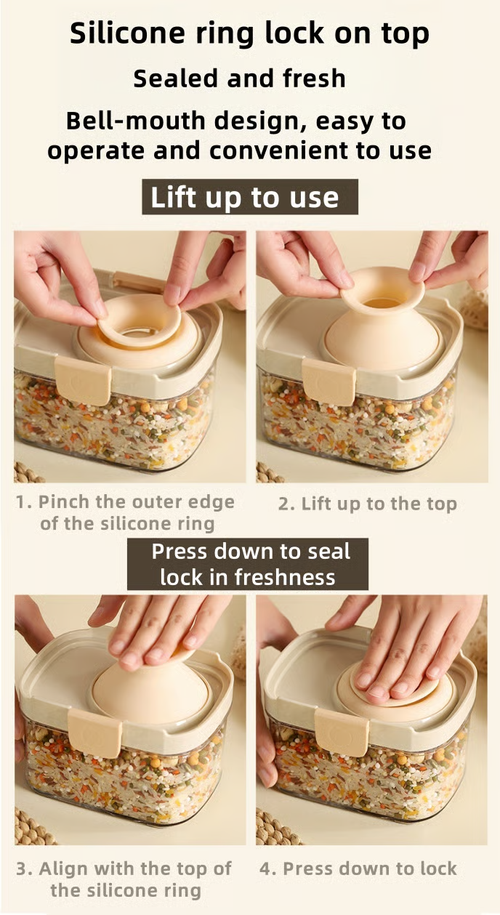 Silicone ring lock on top

Sealed and fresh

Bell-mouth design, easy to operate and convenient to use

Lift up to use

1. Pinch the outer edge of the silicone ring

2. Lift up to the top

Press down to seal lock in freshness

3. Align with the top of the silicone ring

4. Press down to lock