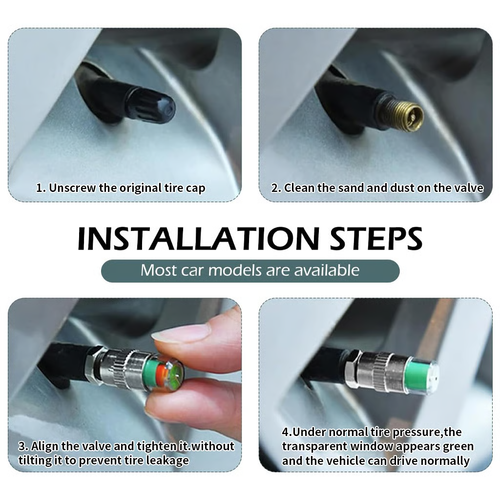 1. Unscrew the original tire cap

2. Clean the sand and dust on the valve

INSTALLATION STEPS

Most car models are available

3. Align the valve and tighten it.without tilting it to prevent tire leakage

4.Under normal tire pressure,the transparent window appears green and the vehicle can drive normally