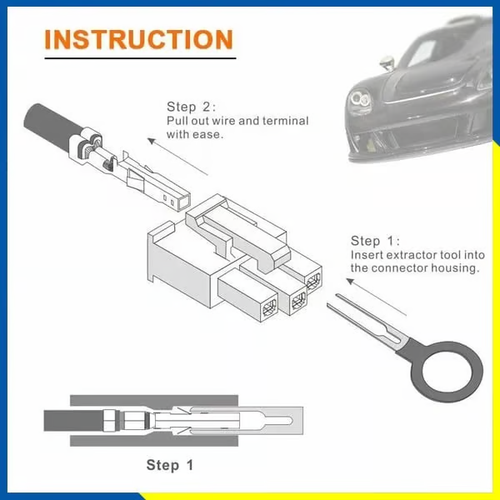 INSTRUCTION

Step 2:
Pull out wire and terminal with ease.

Step 1:
Insert extractor tool into the connector housing.

Step 1