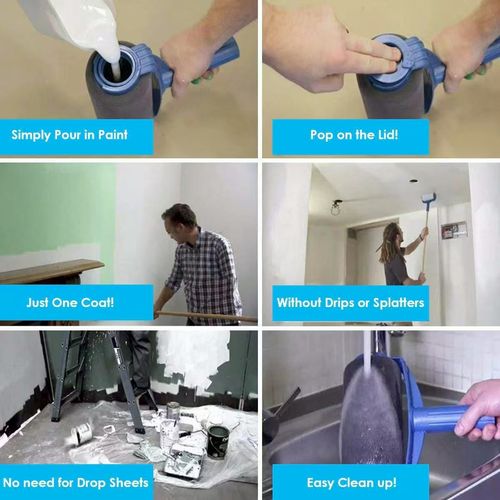 Simply Pour in Paint

Pop on the Lid!

Just One Coat!

Without Drips or Splatters

No need for Drop Sheets

Easy Clean up!