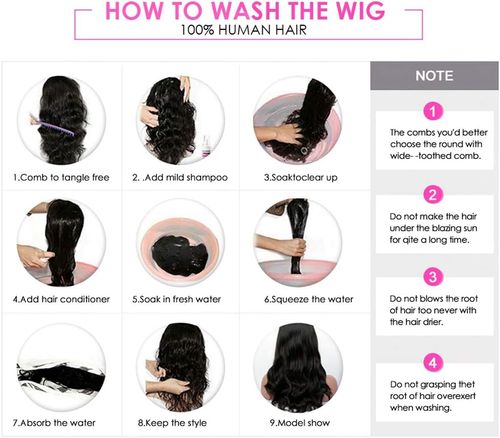 HOW TO WASH THE WIG
100% HUMAN HAIR

1.Comb to tangle free

2. .Add mild shampoo

3.Soaktoclear up

4.Add hair conditioner

5.Soak in fresh water

6.Squeeze the water

7.Absorb the water

8.Keep the style

9.Model show

NOTE

1
The combs you'd better choose the round with wide- -toothed comb.

2
Do not make the hair under the blazing sun for qite a long time.

3
Do not blows the root of hair too never with the hair drier.

4
Do not grasping thet root of hair overexert when washing.