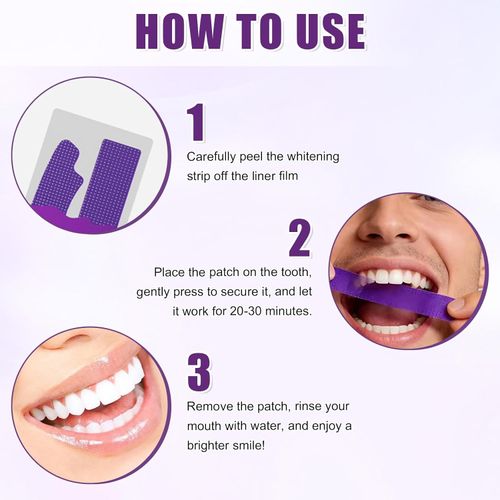 HOW TO USE

1
Carefully peel the whitening strip off the liner film

2
Place the patch on the tooth, gently press to secure it, and let it work for 20-30 minutes.

3
Remove the patch, rinse your mouth with water, and enjoy a brighter smile!