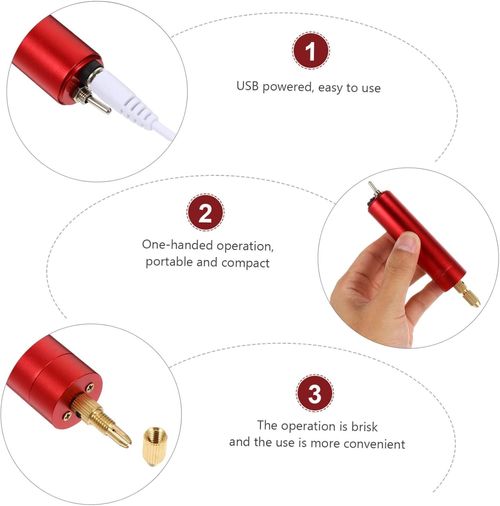 1

USB powered, easy to use

2

One-handed operation, portable and compact

3

The operation is brisk and the use is more convenient