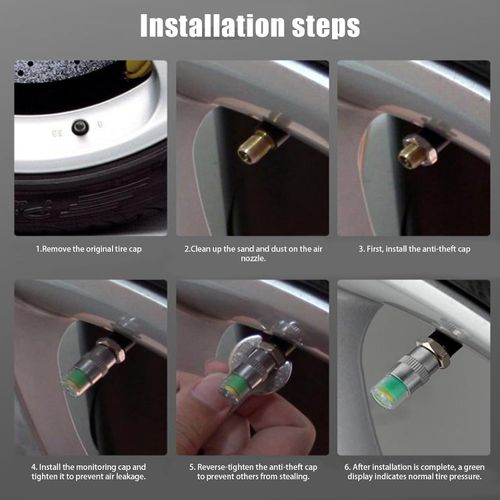 Installation steps

1.Remove the original tire cap

2.Clean up the sand and dust on the air nozzle.

3. First, install the anti-theft cap

4. Install the monitoring cap and tighten it to prevent air leakage.

5. Reverse-tighten the anti-theft cap to prevent others from stealing.

6. After installation is complete, a green display indicates normal tire pressure.