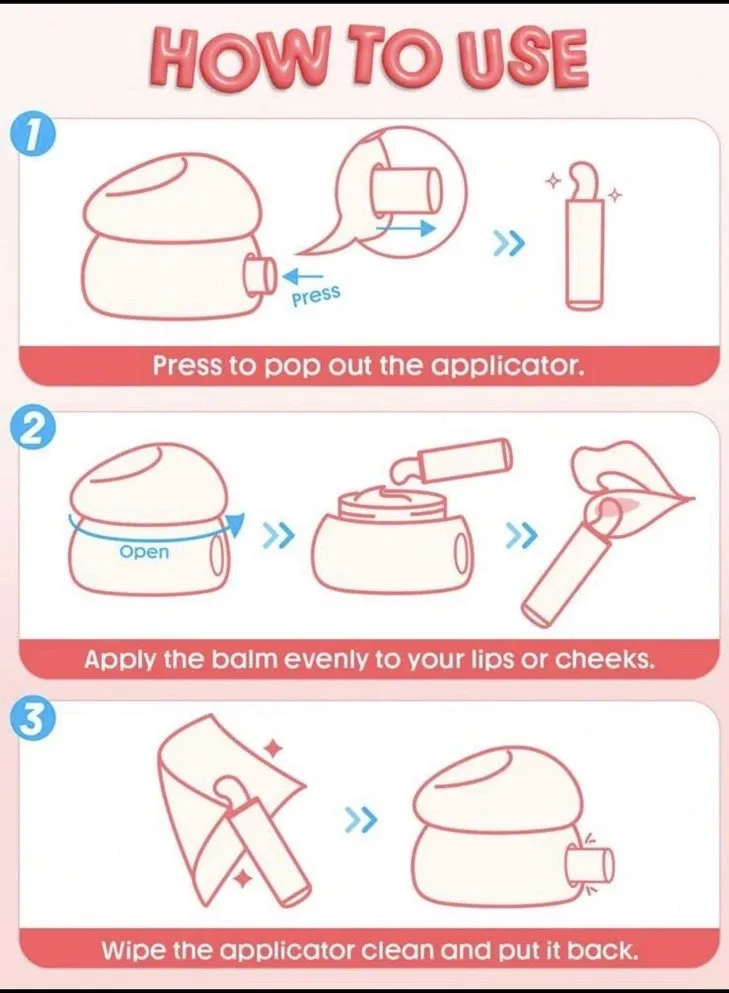 HOW TO USE

1

Press

Press to pop out the applicator.

2

Open

Apply the balm evenly to your lips or cheeks.

3

Wipe the applicator clean and put it back.