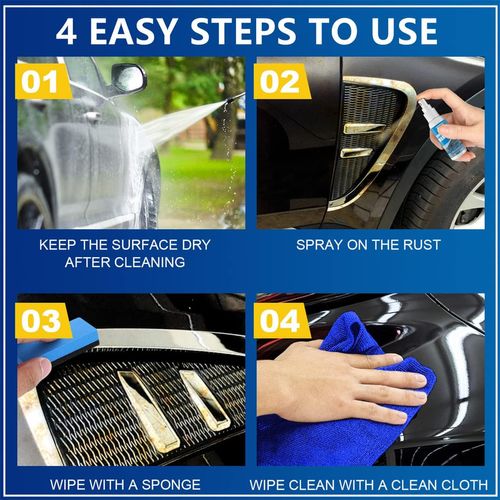 4 EASY STEPS TO USE

01

KEEP THE SURFACE DRY AFTER CLEANING

02

SPRAY ON THE RUST

03

WIPE WITH A SPONGE

04

WIPE CLEAN WITH A CLEAN CLOTH