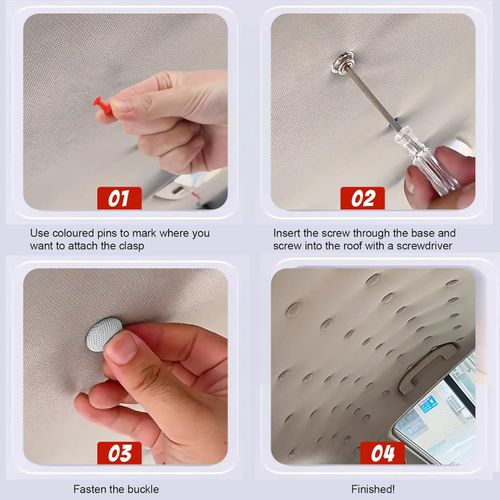 01

Use coloured pins to mark where you want to attach the clasp

02

Insert the screw through the base and screw into the roof with a screwdriver

03

Fasten the buckle

04

Finished!