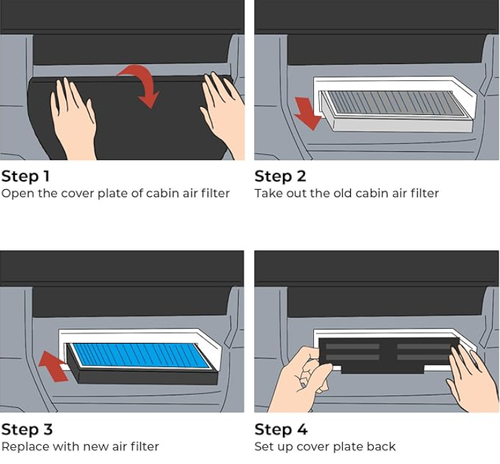 Step 1
Open the cover plate of cabin air filter

Step 2
Take out the old cabin air filter

Step 3
Replace with new air filter

Step 4
Set up cover plate back