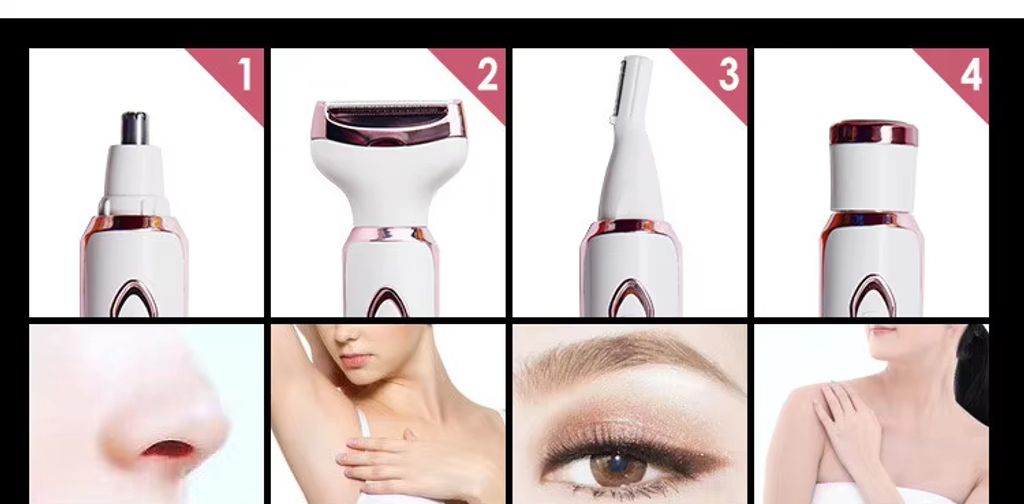 1

2

3

4