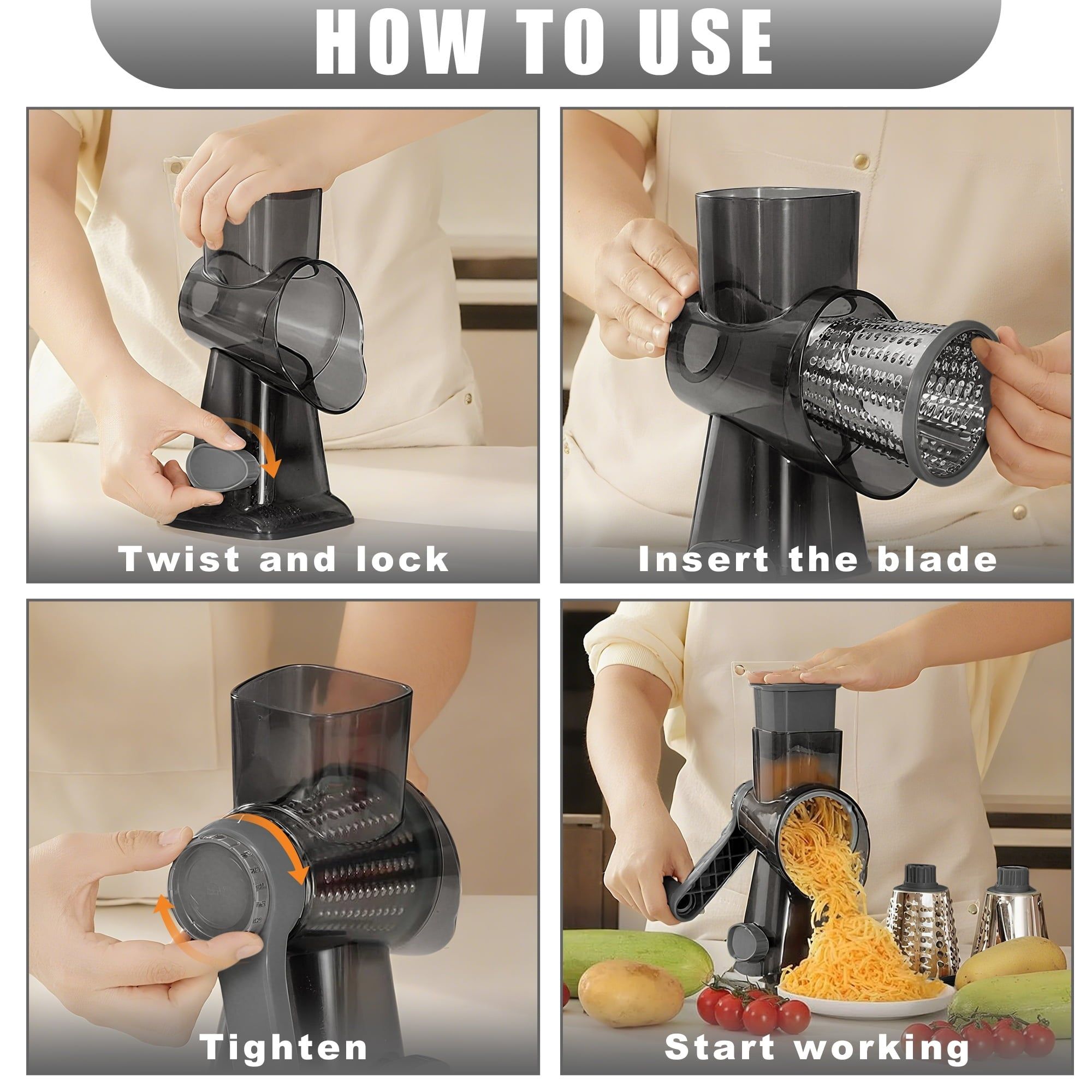 HOW TO USE

Twist and lock

Insert the blade

Tighten

Start working