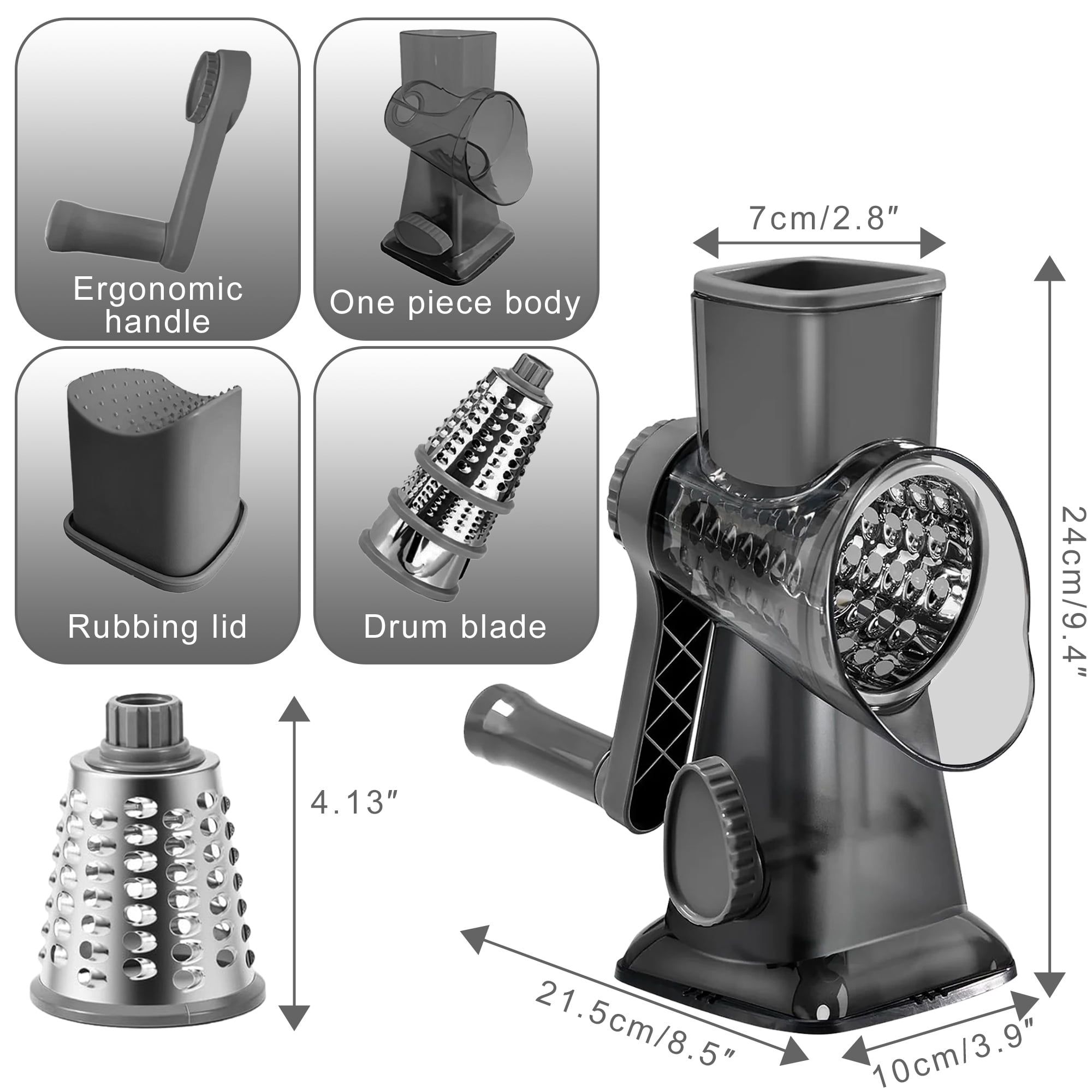 Ergonomic handle

One piece body

Rubbing lid

Drum blade

7cm/2.8″

24cm/9.4″

4.13″

21.5cm/8.5″

10cm/3.9″