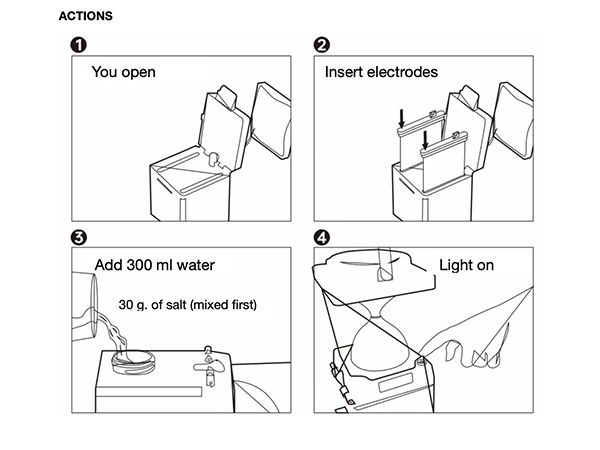 ACTIONS

1
You open

2
Insert electrodes

3
Add 300 ml water
30 g. of salt (mixed first)

4
Light on