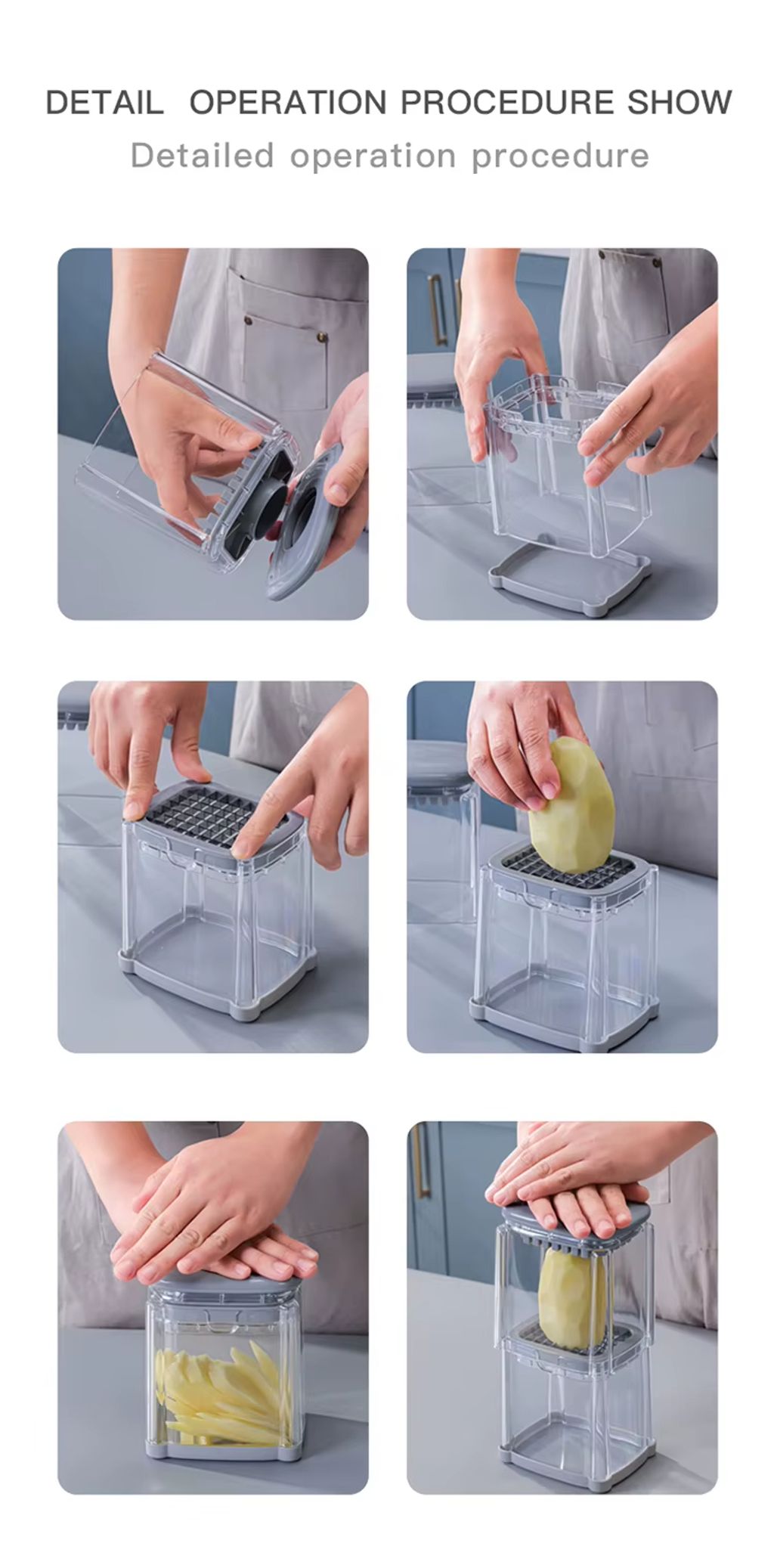 DETAIL OPERATION PROCEDURE SHOW

Detailed operation procedure