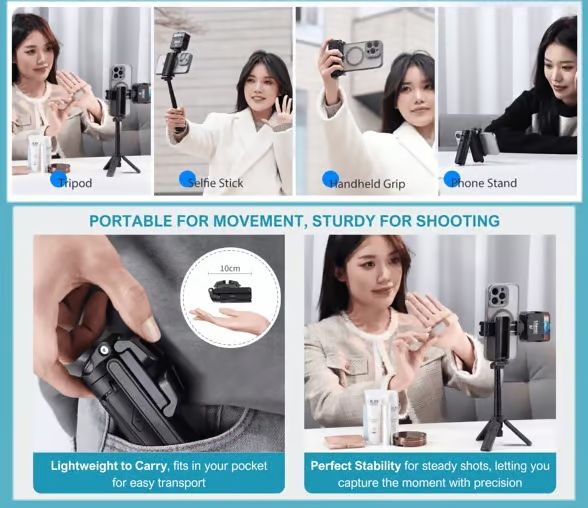 Tripod

Selfie Stick

Handheld Grip

Phone Stand

PORTABLE FOR MOVEMENT, STURDY FOR SHOOTING

10cm

Lightweight to Carry, fits in your pocket for easy transport

Perfect Stability for steady shots, letting you capture the moment with precision