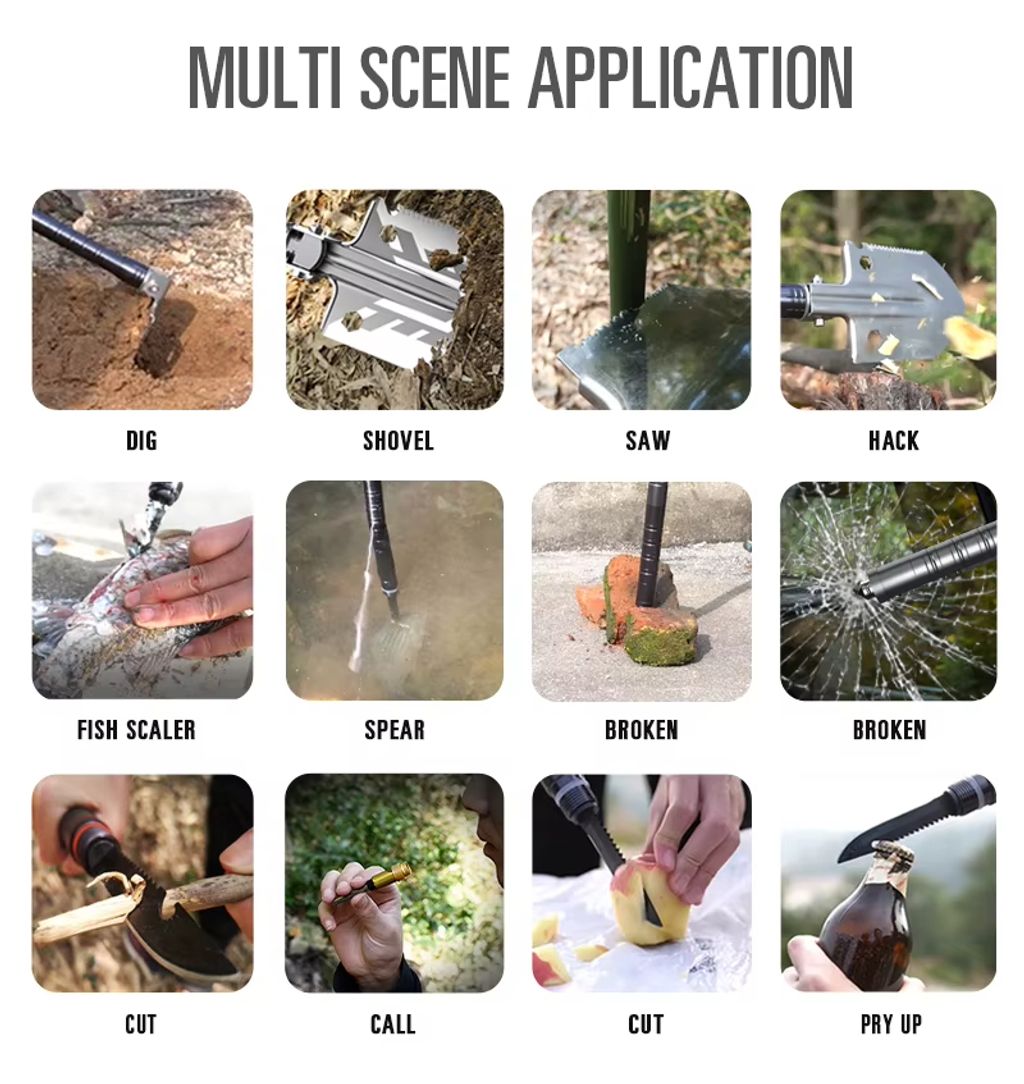 MULTI SCENE APPLICATION

DIG

SHOVEL

SAW

HACK

FISH SCALER

SPEAR

BROKEN

BROKEN

CUT

CALL

CUT

PRY UP