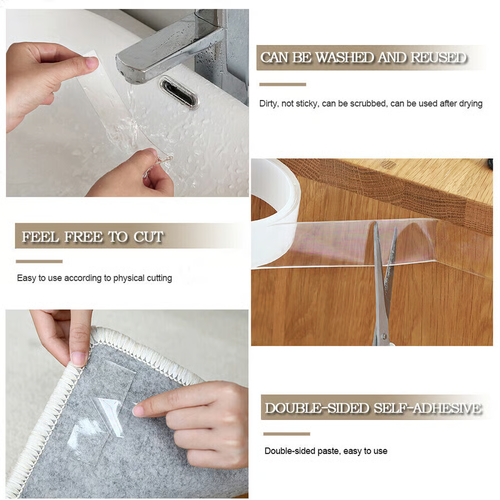 CAN BE WASHED AND REUSED

Dirty, not sticky, can be scrubbed, can be used after drying

FEEL FREE TO CUT

Easy to use according to physical cutting

DOUBLE-SIDED SELF-ADHESIVE

Double-sided paste, easy to use