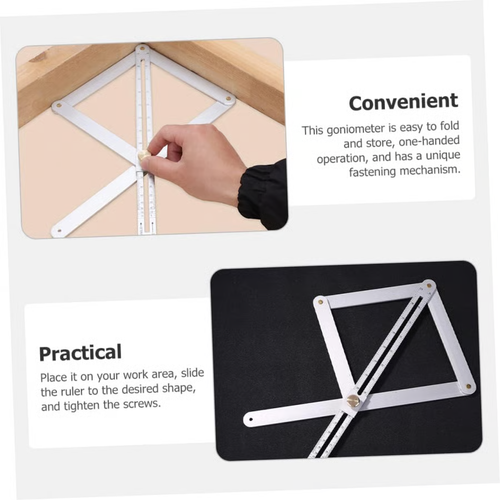 Convenient

This goniometer is easy to fold and store, one-handed operation, and has a unique fastening mechanism.

Practical

Place it on your work area, slide the ruler to the desired shape, and tighten the screws.