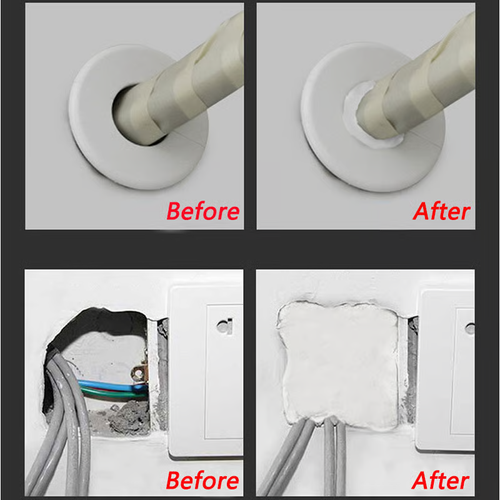 Before

After

Before

After