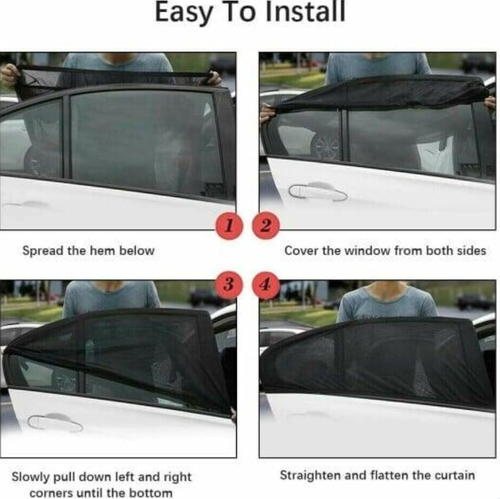 Easy To Install

1

Spread the hem below

2

Cover the window from both sides

3

Slowly pull down left and right corners until the bottom

4

Straighten and flatten the curtain